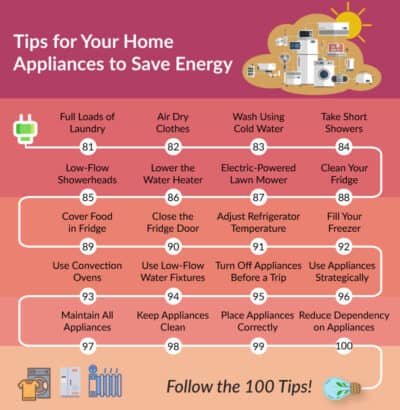 Tips for Your Home Appliances to Save Energy

Full Loads of Laundry
81

Air Dry Clothes
82

Wash Using Cold Water
83

Take Short Showers
84

Low-Flow Showerheads
85

Lower the Water Heater
86

Electric-Powered Lawn Mower
87

Clean Your Fridge
88

Cover Food in Fridge
89

Close the Fridge Door
90

Adjust Refrigerator Temperature
91

Fill Your Freezer
92

Use Convection Ovens
93

Use Low-Flow Water Fixtures
94

Turn Off Appliances Before a Trip
95

Use Appliances Strategically
96

Maintain All Appliances
97

Keep Appliances Clean
98

Place Appliances Correctly
99

Reduce Dependency on Appliances
100

Follow the 100 Tips!