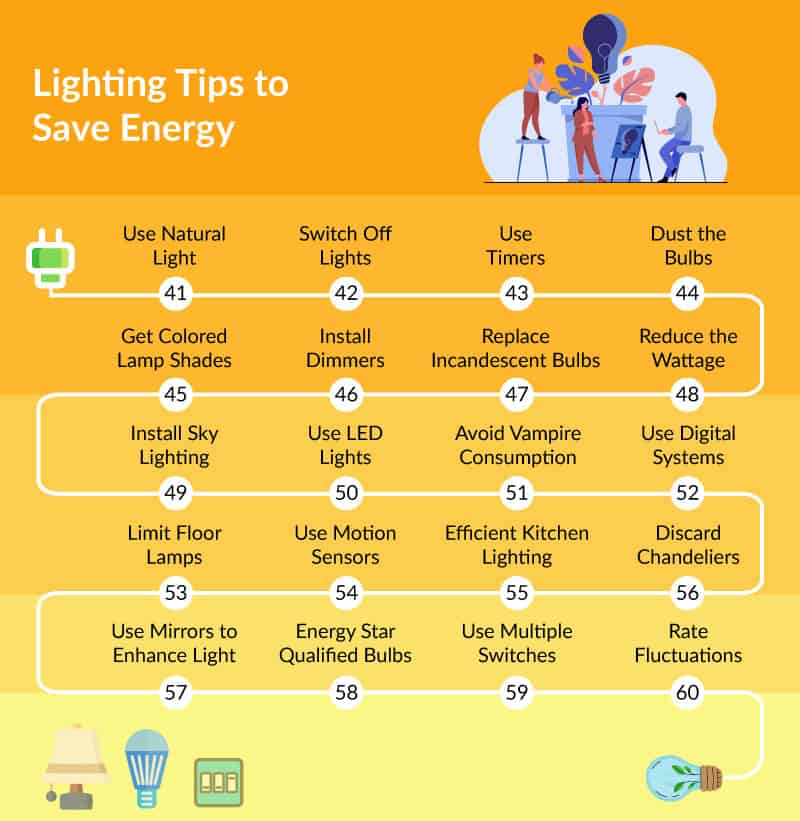 Lighting Tips to Save Energy

Use Natural Light
41

Switch Off Lights
42

Use Timers
43

Dust the Bulbs
44

Get Colored Lamp Shades
45

Install Dimmers
46

Replace Incandescent Bulbs
47

Reduce the Wattage
48

Install Sky Lighting
49

Use LED Lights
50

Avoid Vampire Consumption
51

Use Digital Systems
52

Limit Floor Lamps
53

Use Motion Sensors
54

Efficient Kitchen Lighting
55

Discard Chandeliers
56

Use Mirrors to Enhance Light
57

Energy Star Qualified Bulbs
58

Use Multiple Switches
59

Rate Fluctuations
60