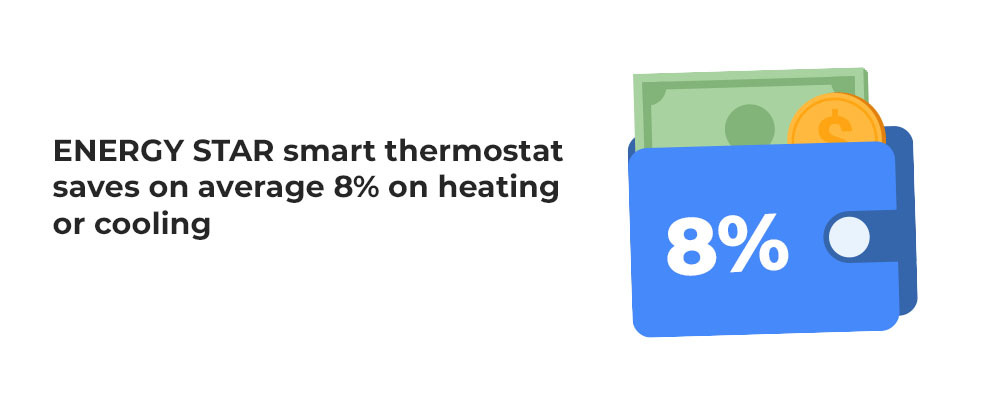 ENERGY STAR smart thermostat saves on average 8% on heating or cooling

$

8%