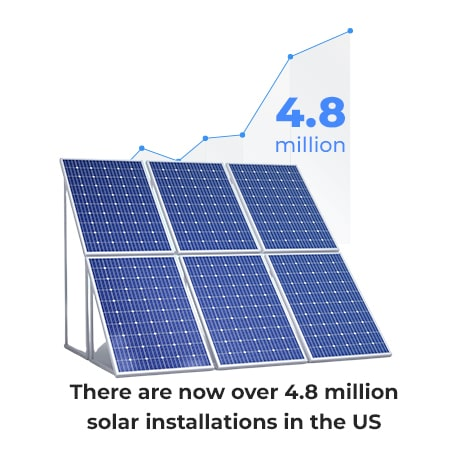 4.8
million

There are now over 4.8 million solar installations in the US